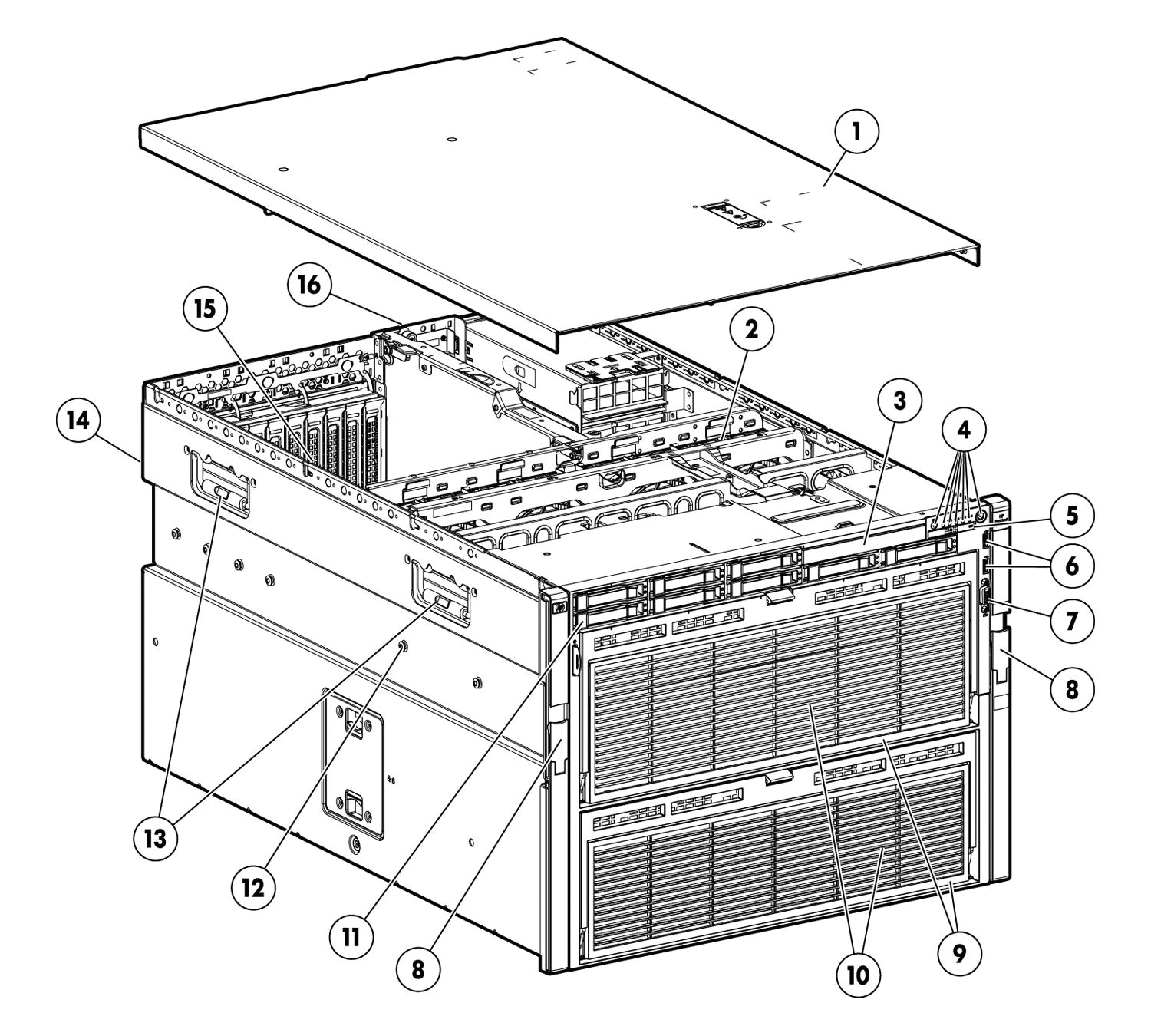 1
16
15
2
14
3
4
5
6
7
8
13
12
11
8
10
9